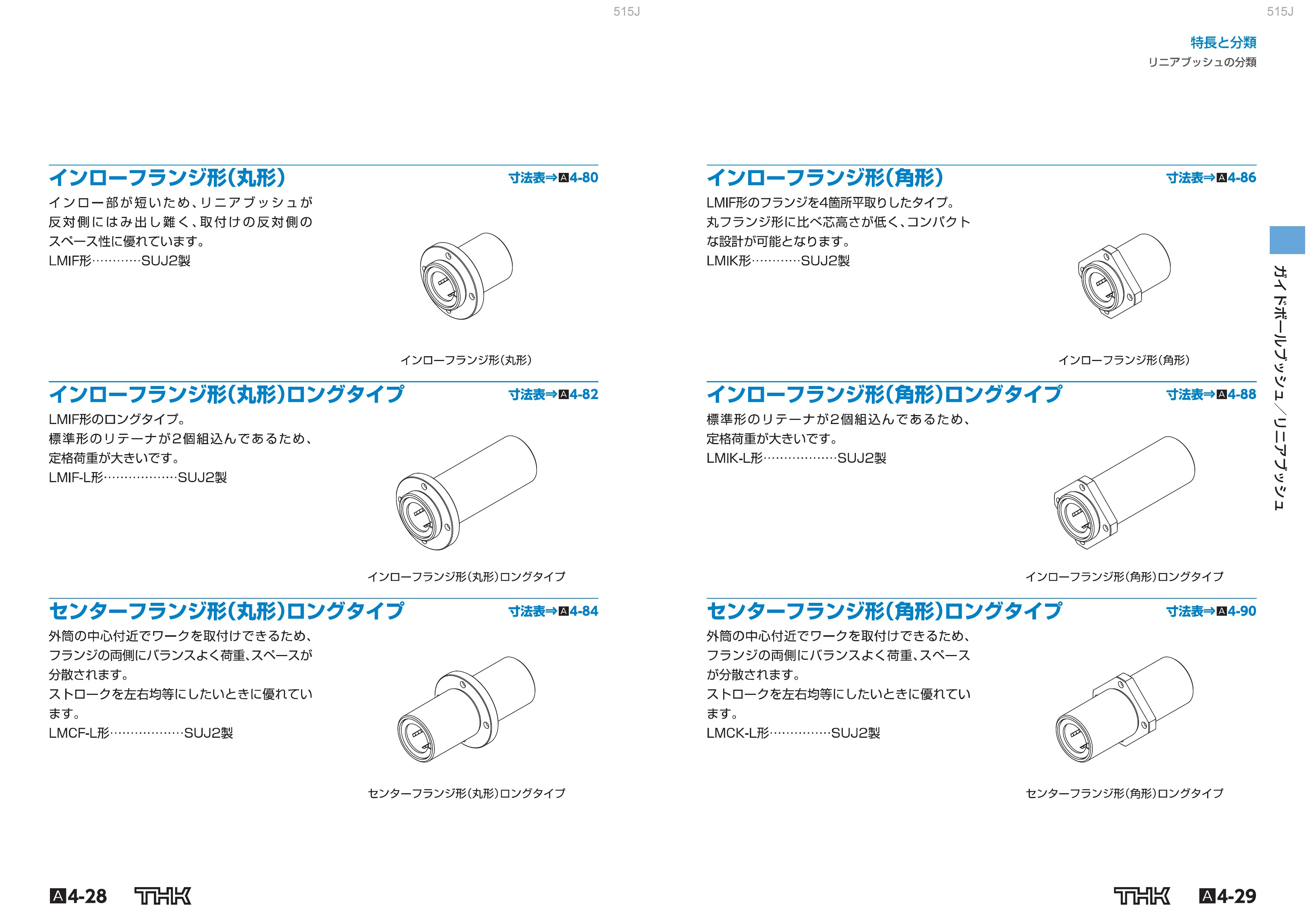 515J

インローフランジ形(丸形)

寸法表⇒A4-80

インロー部が短いため、リニアブッシュが反対側にはみ出し難く、取付けの反対側のスペース性に優れています。
LMIF形…………SUJ2製

インローフランジ形(丸形)

インローフランジ形(丸形)ロングタイプ

寸法表⇒A4-82

LMIF形のロングタイプ。
標準形のリテーナが2個組込んであるため、定格荷重が大きいです。
LMIF-L形………………SUJ2製

インローフランジ形(丸形)ロングタイプ

センターフランジ形(丸形)ロングタイプ

寸法表⇒A4-84

外筒の中心付近でワークを取付けできるため、フランジの両側にバランスよく荷重、スペースが分散されます。
ストロークを左右均等にしたいときに優れています。
LMCF-L形………………SUJ2製

センターフランジ形(丸形)ロングタイプ

A4-28 THK

515J

特長と分類
リニアブッシュの分類

インローフランジ形(角形)

寸法表⇒A4-86

LMIF形のフランジを4箇所平取りしたタイプ。
丸フランジ形に比べ芯高さが低く、コンパクトな設計が可能となります。
LMIK形…………SUJ2製

インローフランジ形(角形)

インローフランジ形(角形)ロングタイプ

寸法表⇒A4-88

標準形のリテーナが2個組込んであるため、定格荷重が大きいです。
LMIK-L形………………SUJ2製

インローフランジ形(角形)ロングタイプ

センターフランジ形(角形)ロングタイプ

寸法表⇒A4-90

外筒の中心付近でワークを取付けできるため、フランジの両側にバランスよく荷重、スペースが分散されます。
ストロークを左右均等にしたいときに優れています。
LMCK-L形……………SUJ2製

センターフランジ形(角形)ロングタイプ

ガイドボールブッシュ/リニアブッシュ

THK A4-29